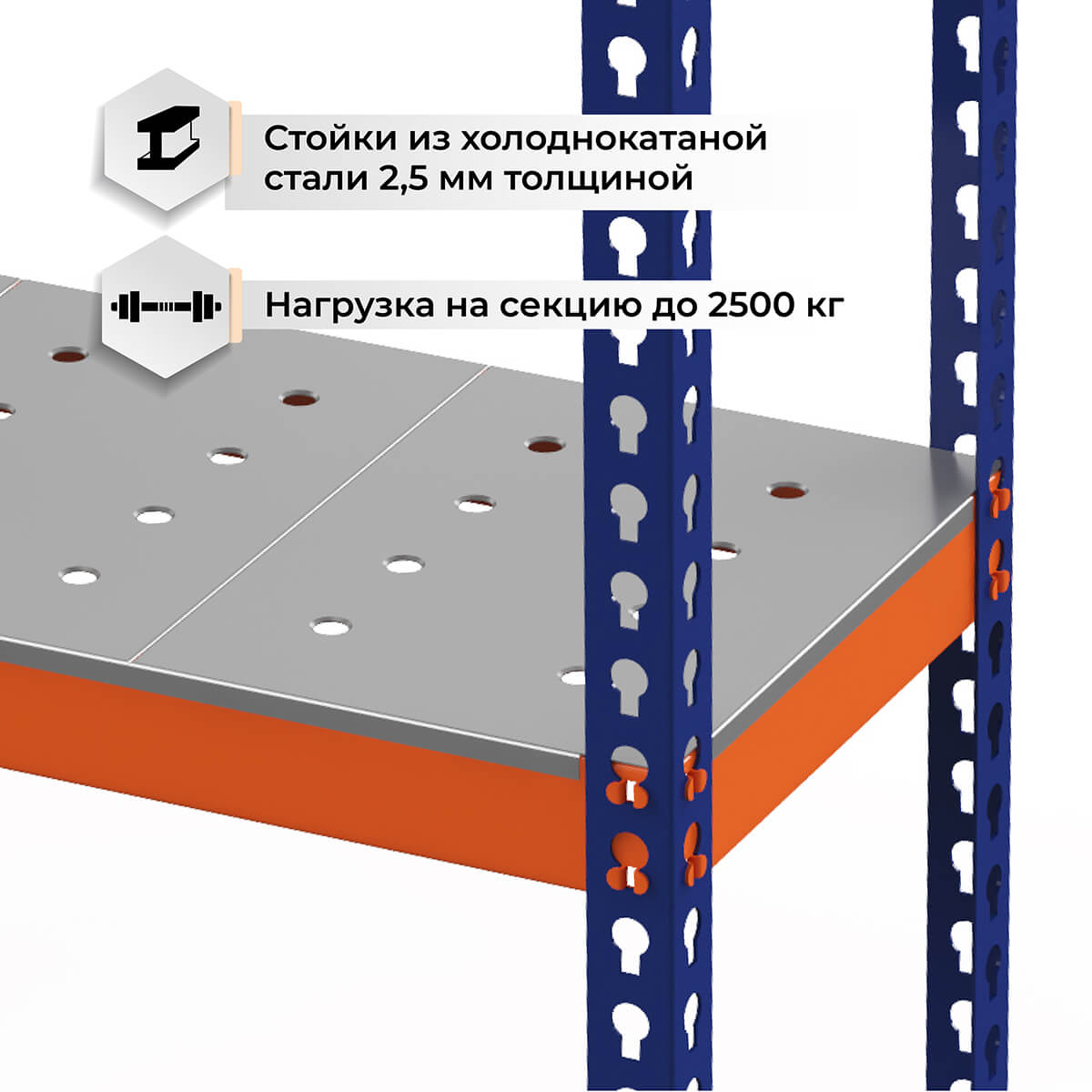 Стойки из холоднокатаной стали 2,5 мм толщиной

Нагрузка на секцию до 2500 кг